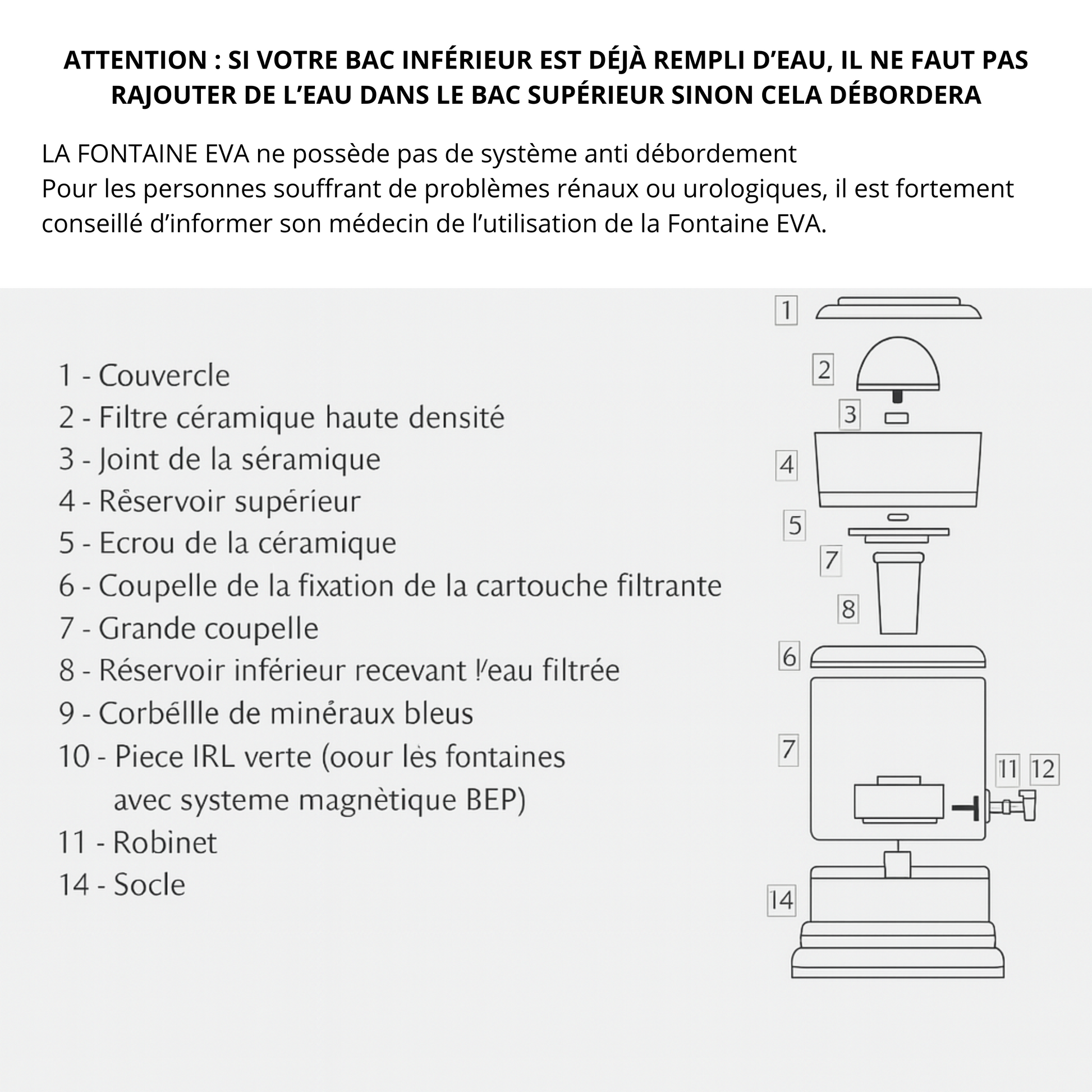 ATTENTION : SI VOTRE BAC INFÉRIEUR EST DÉJÀ REMPLI D'EAU, IL NE FAUT PAS RAJOUTER DE L'EAU DANS LE BAC SUPÉRIEUR SINON CELA DÉBORDERA

LA FONTAINE EVA ne possède pas de système anti débordement
Pour les personnes souffrant de problèmes rénaux ou urologiques, il est fortement conseillé d'informer son médecin de l'utilisation de la Fontaine EVA.

1 - Couvercle
2 - Filtre céramique haute densité
3 - Joint de la séramique
4 - Rêservoir supérieur
5 - Ecrou de la céramique
6 - Coupelle de la fixation de la cartouche filtrante
7 - Grande coupelle
8 - Réservoir inférieur recevant l'eau filtrée
9 - Corbéllle de minéraux bleus
10 - Piece IRL verte (oour lès fontaines avec systeme magnètique BEP)
11 - Robinet
14 - Socle

1
2
3
4
5
7
8
6
7
11
12
14