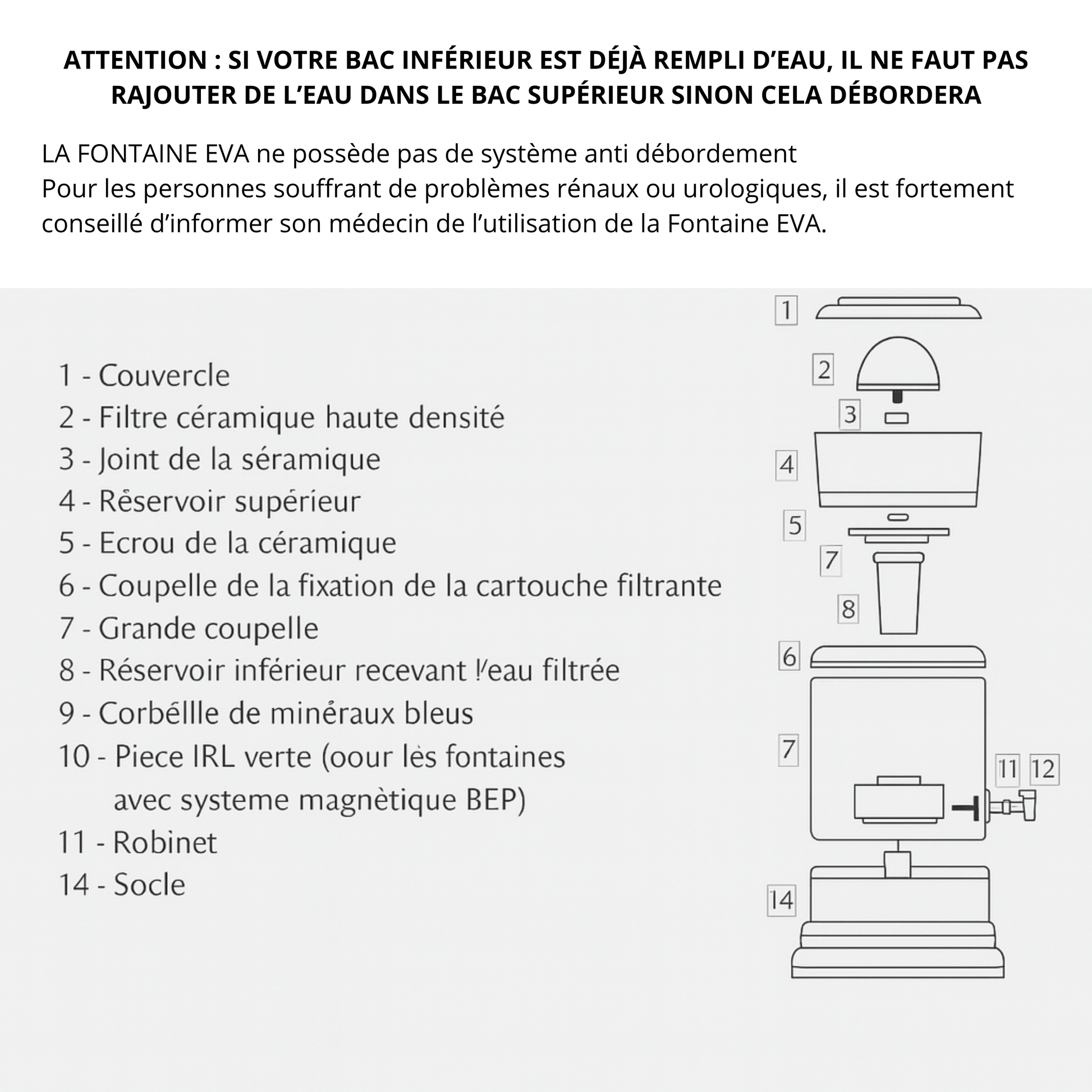 ATTENTION : SI VOTRE BAC INFÉRIEUR EST DÉJÀ REMPLI D'EAU, IL NE FAUT PAS RAJOUTER DE L'EAU DANS LE BAC SUPÉRIEUR SINON CELA DÉBORDERA

LA FONTAINE EVA ne possède pas de système anti débordement
Pour les personnes souffrant de problèmes rénaux ou urologiques, il est fortement conseillé d'informer son médecin de l'utilisation de la Fontaine EVA.

1 - Couvercle
2 - Filtre céramique haute densité
3 - Joint de la séramique
4 - Rêservoir supérieur
5 - Ecrou de la céramique
6 - Coupelle de la fixation de la cartouche filtrante
7 - Grande coupelle
8 - Réservoir inférieur recevant l'eau filtrée
9 - Corbéllle de minéraux bleus
10 - Piece IRL verte (oour lès fontaines avec systeme magnètique BEP)
11 - Robinet
14 - Socle

1
2
3
4
5
7
8
6
7
11
12
14