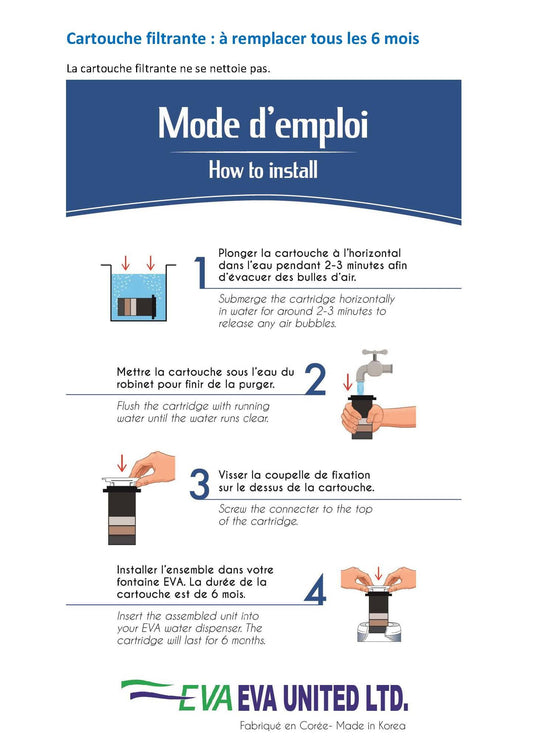 Cartouche filtrante : à remplacer tous les 6 mois

La cartouche filtrante ne se nettoie pas.

Mode d'emploi

How to install

1

Plonger la cartouche à l'horizontal dans l'eau pendant 2-3 minutes afin d'évacuer des bulles d'air.

Submerge the cartridge horizontally in water for around 2-3 minutes to release any air bubbles.

2

Mettre la cartouche sous l'eau du robinet pour finir de la purger.

Flush the cartridge with running water until the water runs clear.

3

Visser la coupelle de fixation sur le dessus de la cartouche.

Screw the connecter to the top of the cartridge.

4

Installer l'ensemble dans votre fontaine EVA. La durée de la cartouche est de 6 mois.

Insert the assembled unit into your EVA water dispenser. The cartridge will last for 6 months.

EVA EVA UNITED LTD.

Fabriqué en Corée- Made in Korea