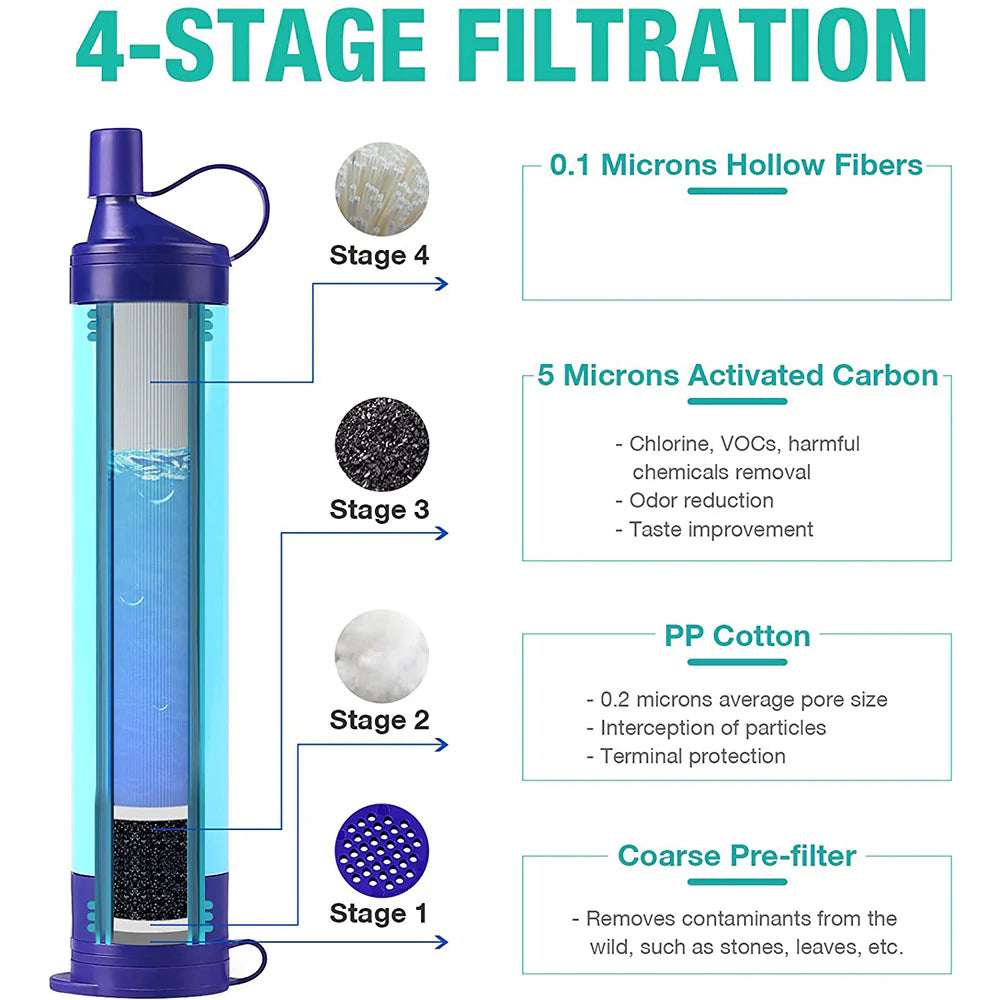 4-STAGE FILTRATION

Stage 4

0.1 Microns Hollow Fibers

Stage 3

5 Microns Activated Carbon

- Chlorine, VOCs, harmful chemicals removal
- Odor reduction
- Taste improvement

Stage 2

PP Cotton

- 0.2 microns average pore size
- Interception of particles
- Terminal protection

Stage 1

Coarse Pre-filter

- Removes contaminants from the wild, such as stones, leaves, etc.